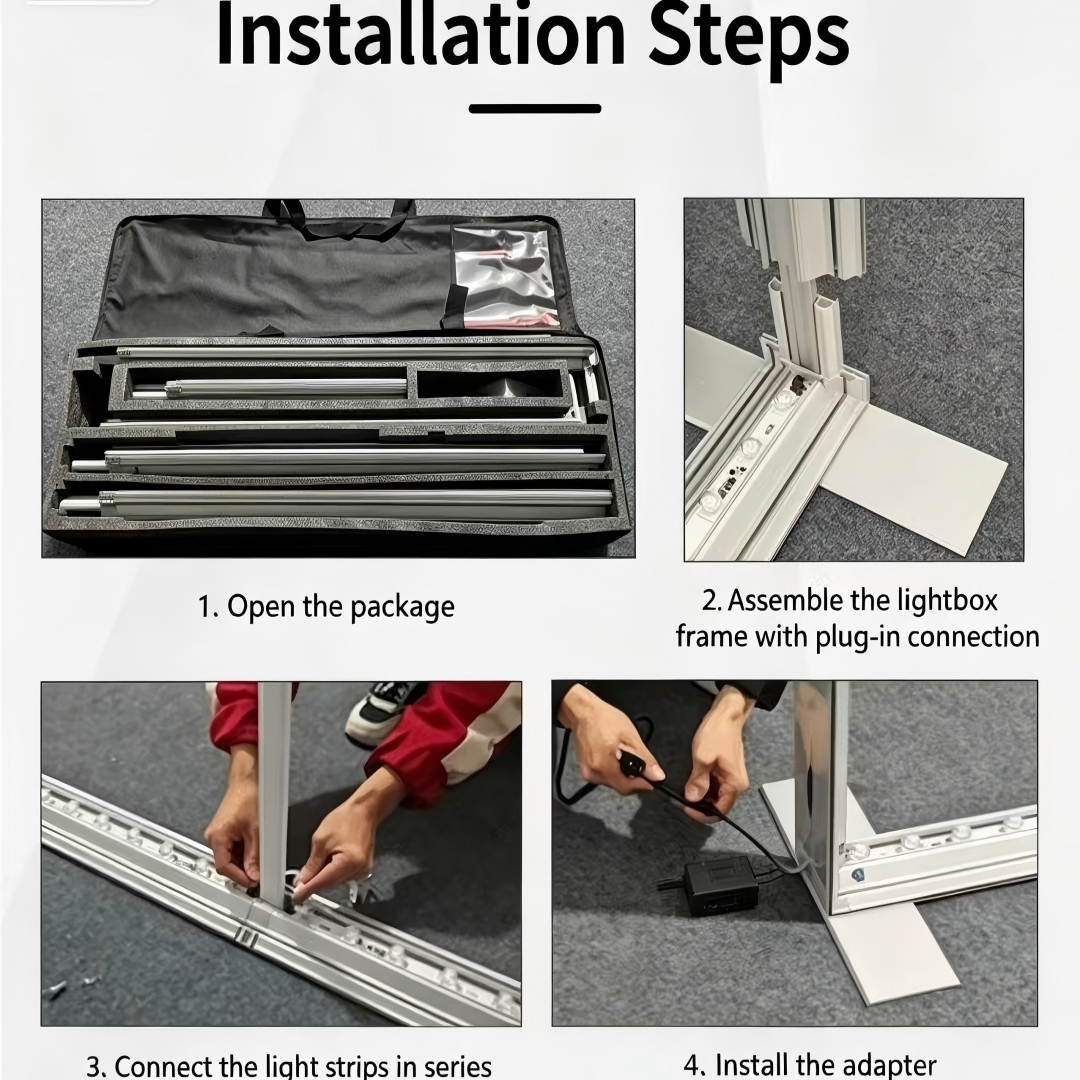 Installation Steps

1. Open the package

2. Assemble the lightbox frame with plug-in connection

3. Connect the light strips in series

4. Install the adapter